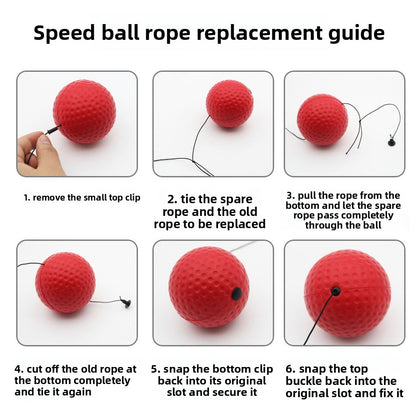 Speed ball rope replacement guide

1. remove the small top clip

2. tie the spare rope and the old rope to be replaced

3. pull the rope from the bottom and let the spare rope pass completely through the ball

4. cut off the old rope at the bottom completely and tie it again

5. snap the bottom clip back into its original slot and secure it

6. snap the top buckle back into the original slot and fix it