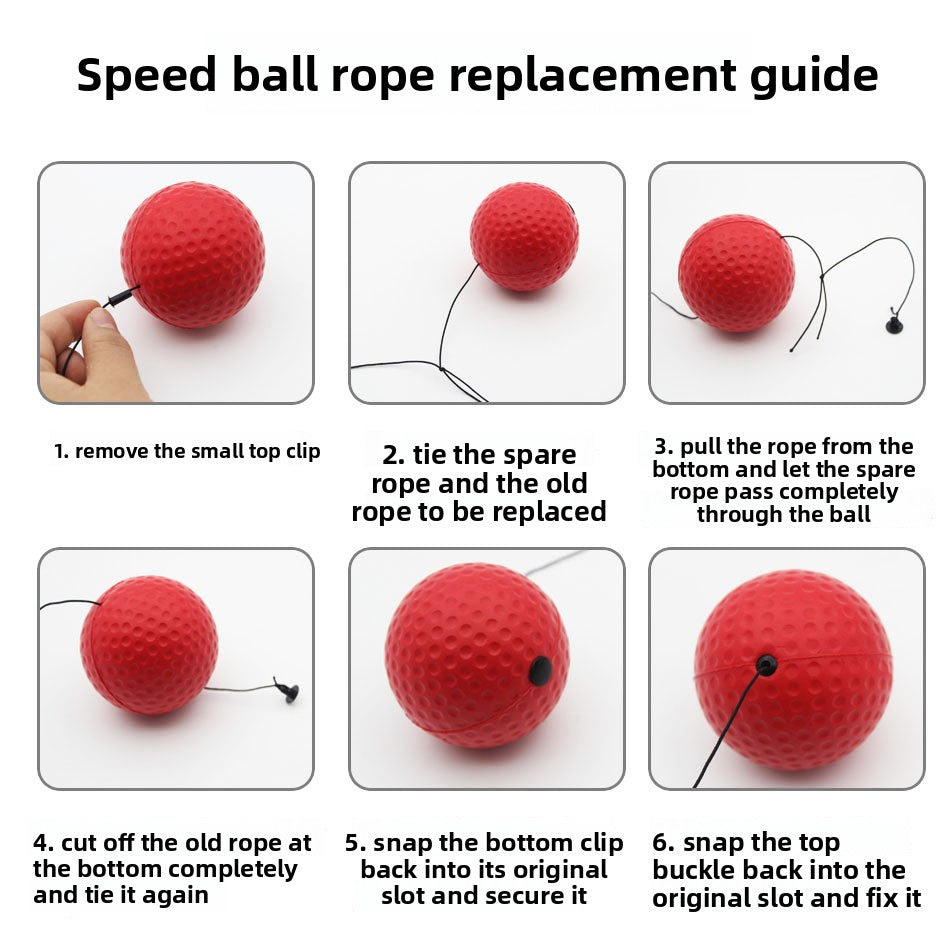 Speed ball rope replacement guide

1. remove the small top clip

2. tie the spare rope and the old rope to be replaced

3. pull the rope from the bottom and let the spare rope pass completely through the ball

4. cut off the old rope at the bottom completely and tie it again

5. snap the bottom clip back into its original slot and secure it

6. snap the top buckle back into the original slot and fix it